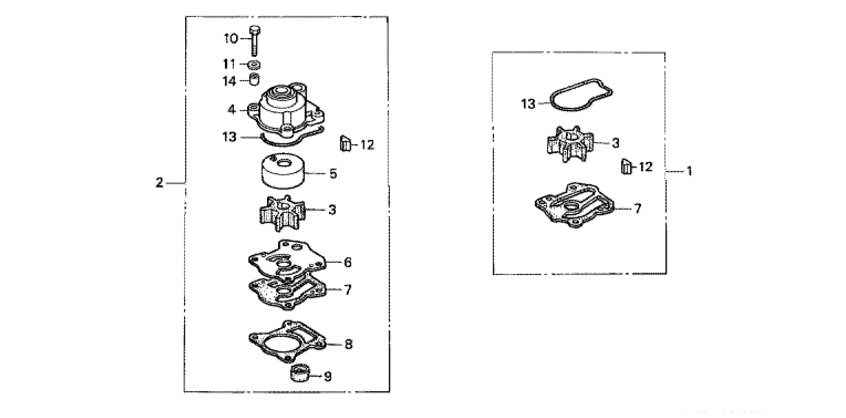 10
11
14
4
13
12
2
5
3
6
7
8
9

13
3
12
1
7