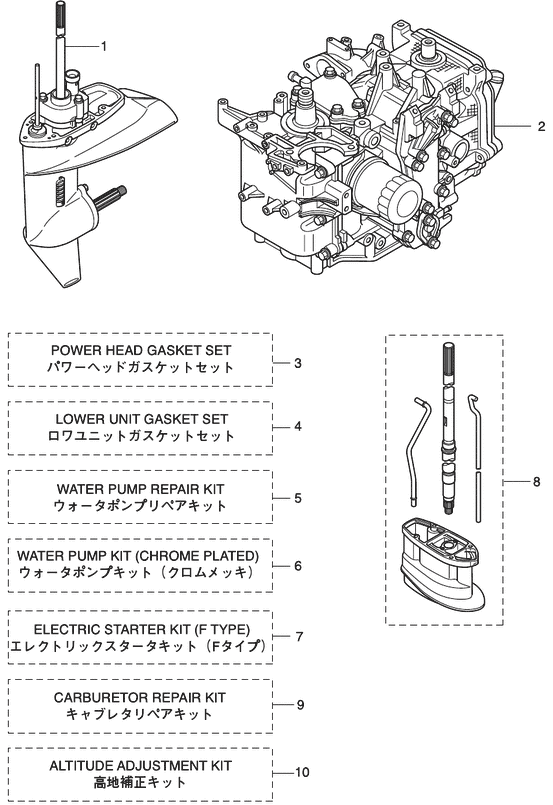 1

2

POWER HEAD GASKET SET
パワーヘッドガスケットセット
3

LOWER UNIT GASKET SET
ロワユニットガスケットセット
4

WATER PUMP REPAIR KIT
ウォータポンプリペアキット
5

WATER PUMP KIT (CHROME PLATED)
ウォータポンプキット（クロムメッキ）
6

ELECTRIC STARTER KIT (F TYPE)
エレクトリックスタータキット（Fタイプ）
7

8

CARBURETOR REPAIR KIT
キャブレタリペアキット
9

ALTITUDE ADJUSTMENT KIT
高地補正キット
10