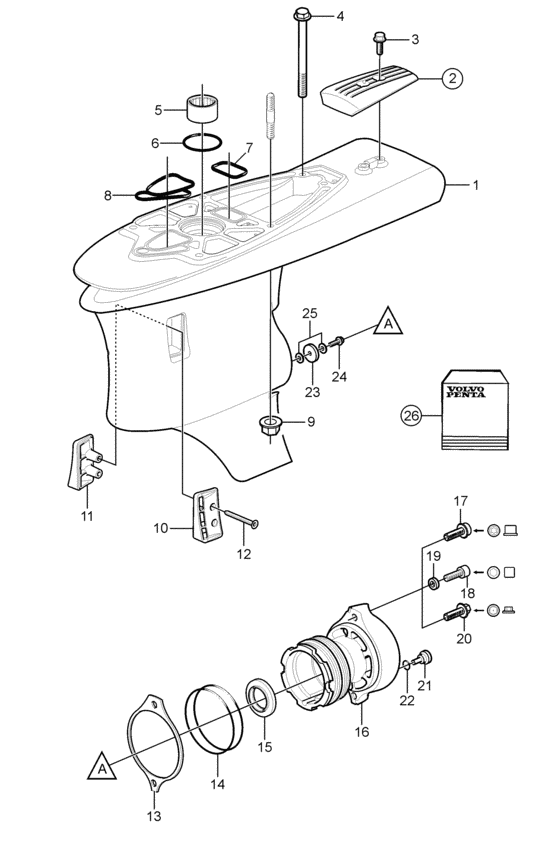 4
3
2
5
6
7
8
1
25
A
23
24
VOLVO PENTA
26
9
11
10
12
17
19
18
20
21
22
16
15
14
A
13